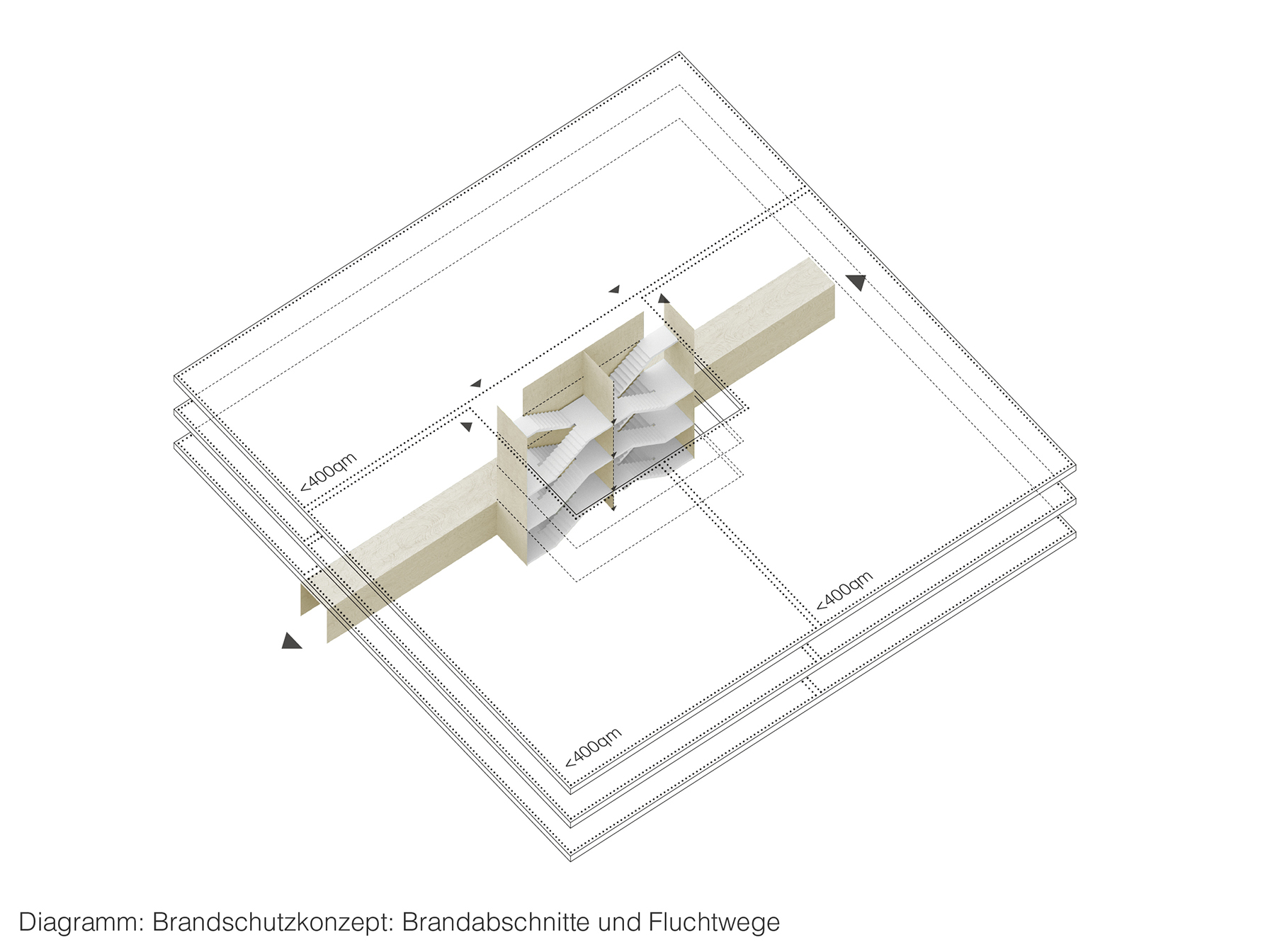 <400qm

<400qm

<400qm

Diagramm: Brandschutzkonzept: Brandabschnitte und Fluchtwege