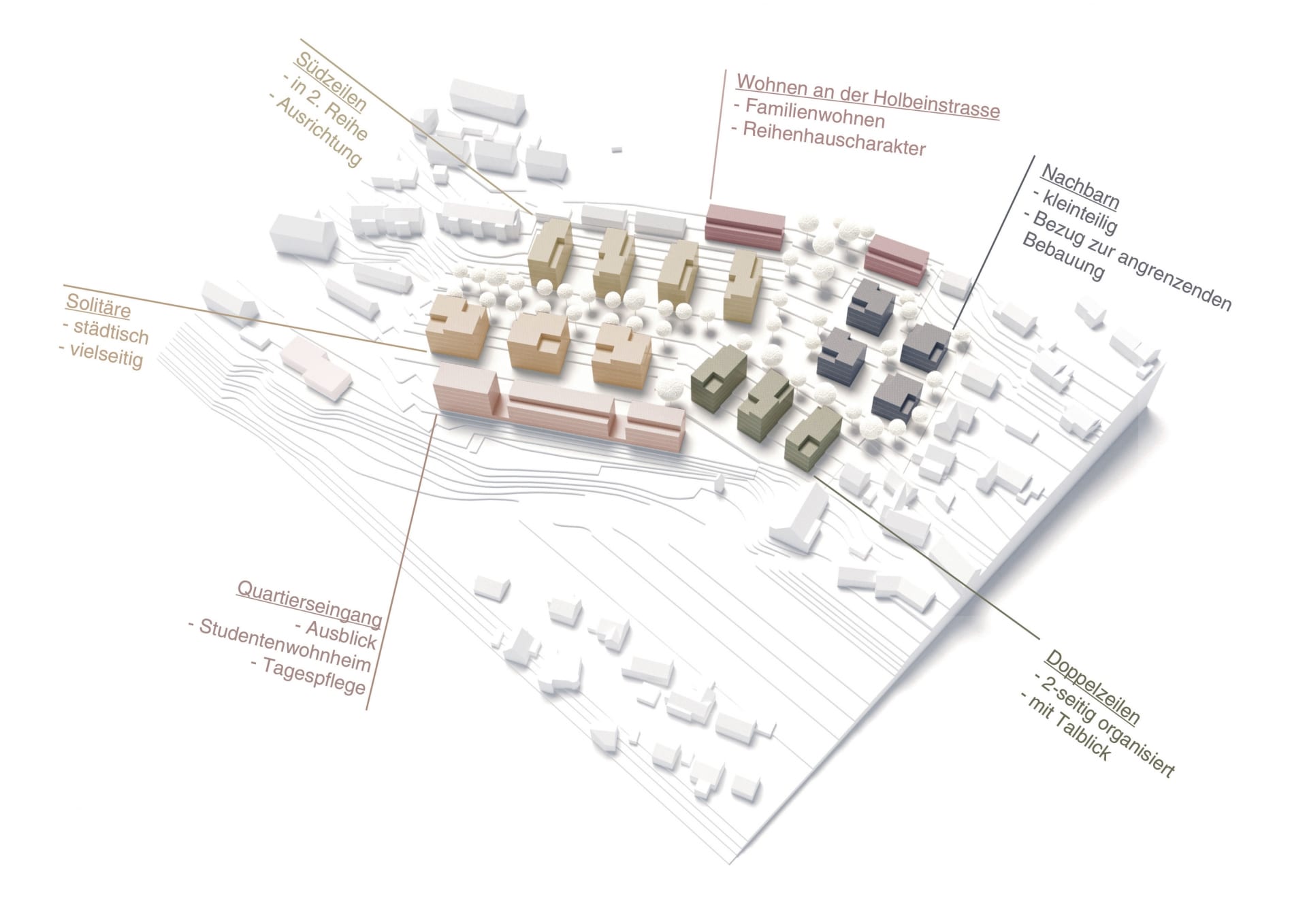 Südzeilen
- in 2. Reihe
- Ausrichtung

Wohnen an der Holbeinstrasse
- Familienwohnen
- Reihenhauscharakter

Nachbarn
- kleinteilig
- Bezug zur angrenzenden Bebauung

Solitäre
- städtisch
- vielseitig

Quartierseingang
- Ausblick
- Studentenwohnheim
- Tagespflege

Doppelzeilen
- 2-seitig organisiert
- mit Talblick